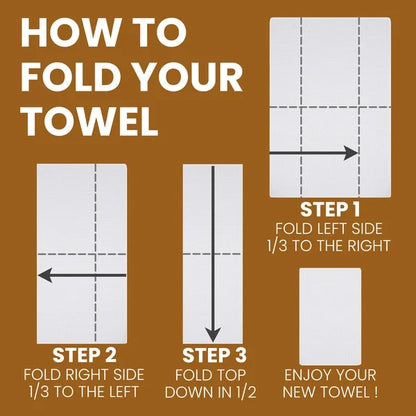 HOW TO FOLD YOUR TOWEL

STEP 1
FOLD LEFT SIDE 1/3 TO THE RIGHT

STEP 2
FOLD RIGHT SIDE 1/3 TO THE LEFT

STEP 3
FOLD TOP DOWN IN 1/2

ENJOY YOUR NEW TOWEL !